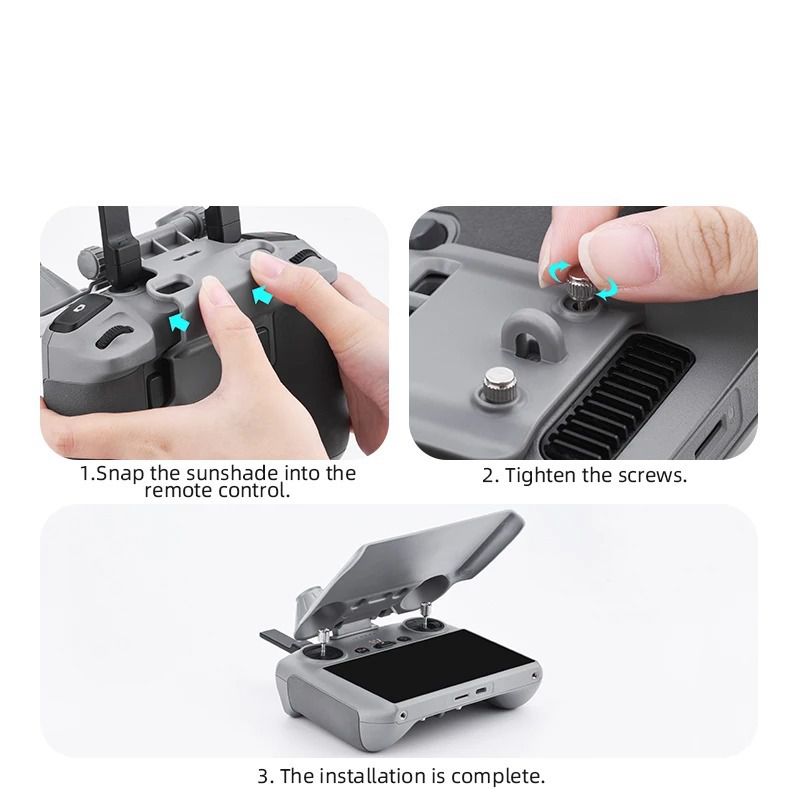 1.Snap the sunshade into the remote control.

2. Tighten the screws.

3. The installation is complete.